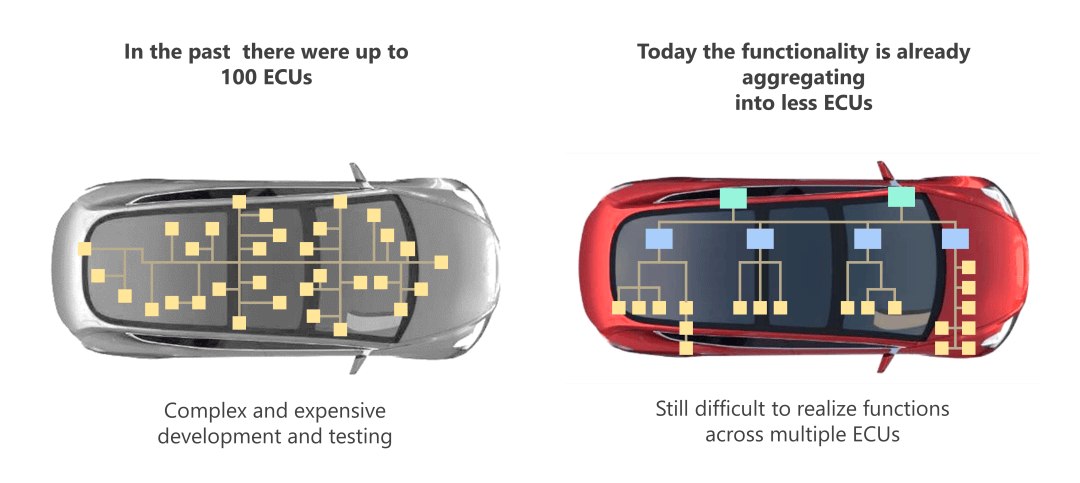 In the past there were up to 100 ECUs

Complex and expensive development and testing

Today the functionality is already aggregating into less ECUs

Still difficult to realize functions across multiple ECUs